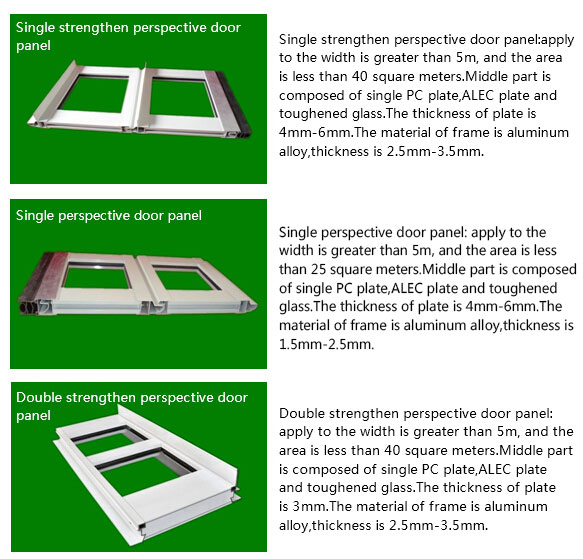 Single strengthen perspective door panel

Single strengthen perspective door panel:apply to the width is greater than 5m, and the area is less than 40 square meters.Middle part is composed of single PC plate,ALEC plate and toughened glass.The thickness of plate is 4mm-6mm.The material of frame is aluminum alloy,thickness is 2.5mm-3.5mm.

Single perspective door panel

Single perspective door panel: apply to the width is greater than 5m, and the area is less than 25 square meters.Middle part is composed of single PC plate,ALEC plate and toughened glass.The thickness of plate is 4mm-6mm.The material of frame is aluminum alloy,thickness is 1.5mm-2.5mm.

Double strengthen perspective door panel

Double strengthen perspective door panel: apply to the width is greater than 5m, and the area is less than 40 square meters.Middle part is composed of single PC plate,ALEC plate and toughened glass.The thickness of plate is 3mm.The material of frame is aluminum alloy,thickness is 2.5mm-3.5mm.